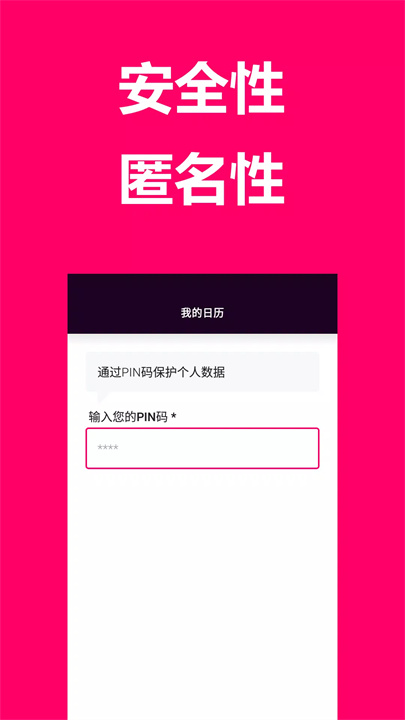 安全性
匿名性

我的日历

通过PIN码保护个人数据

输入您的PIN码 *

****